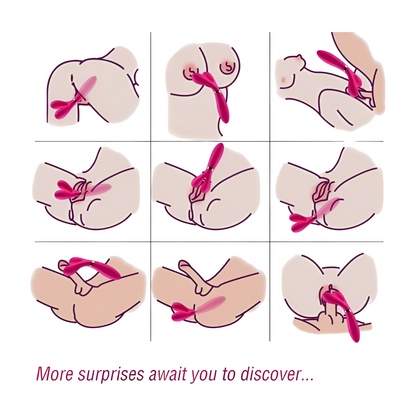 More surprises await you to discover...